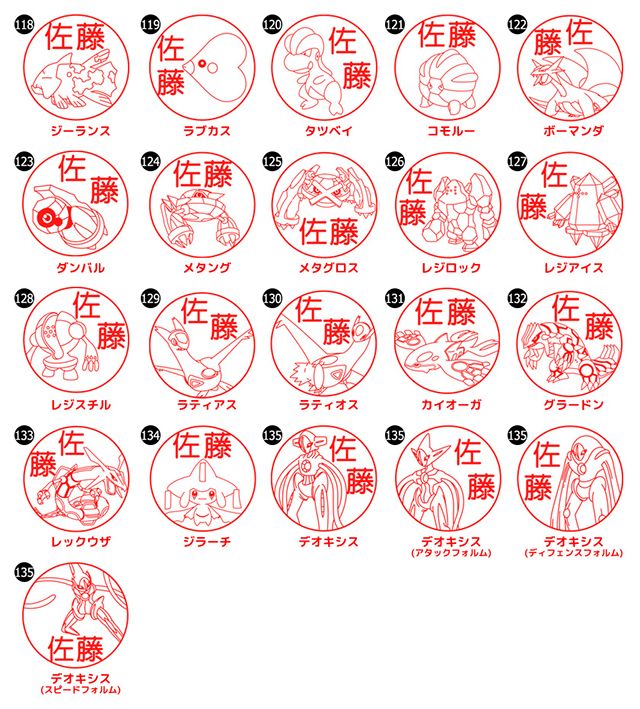 118 佐藤 ジーランス

119 佐藤 ラブカス

120 佐藤 タツベイ

121 佐藤 コモルー

122 佐藤 ボーマンダ

123 佐藤 ダンバル

124 佐藤 メタング

125 佐藤 メタグロス

126 佐藤 レジロック

127 佐藤 レジアイス

128 佐藤 レジスチル

129 佐藤 ラティアス

130 佐藤 ラティオス

131 佐藤 カイオーガ

132 佐藤 グラードン

133 佐藤 レックウザ

134 佐藤 ジラーチ

135 佐藤 デオキシス

135 佐藤 デオキシス (アタックフォルム)

135 佐藤 デオキシス (ディフェンスフォルム)

135 佐藤 デオキシス (スピードフォルム)